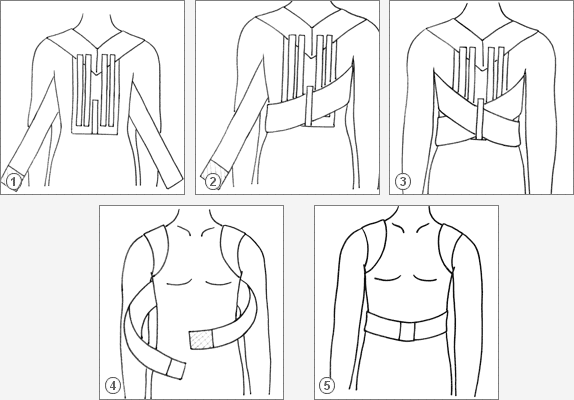 1

2

3

4

5